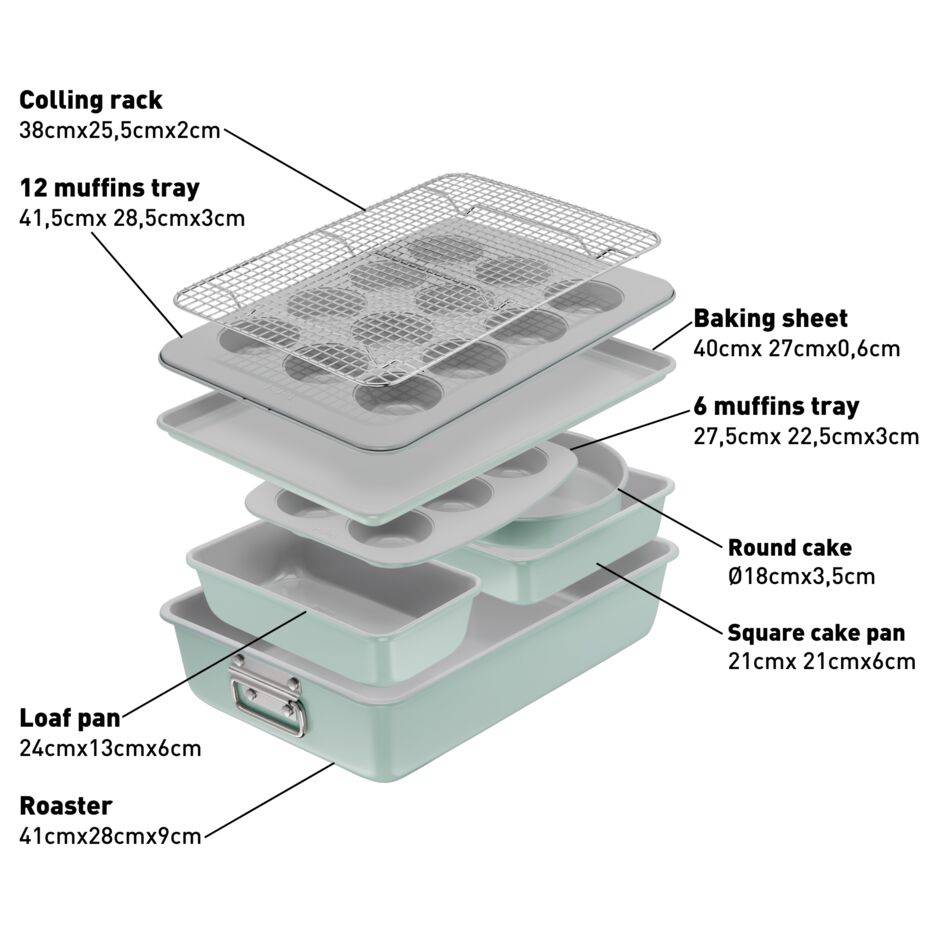 Colling rack
38cmx25,5cmx2cm

12 muffins tray
41,5cmx 28,5cmx3cm

Baking sheet
40cmx 27cmx0,6cm

6 muffins tray
27,5cmx 22,5cmx3cm

Round cake
Ø18cmx3,5cm

Square cake pan
21cmx 21cmx6cm

Loaf pan
24cmx13cmx6cm

Roaster
41cmx28cmx9cm