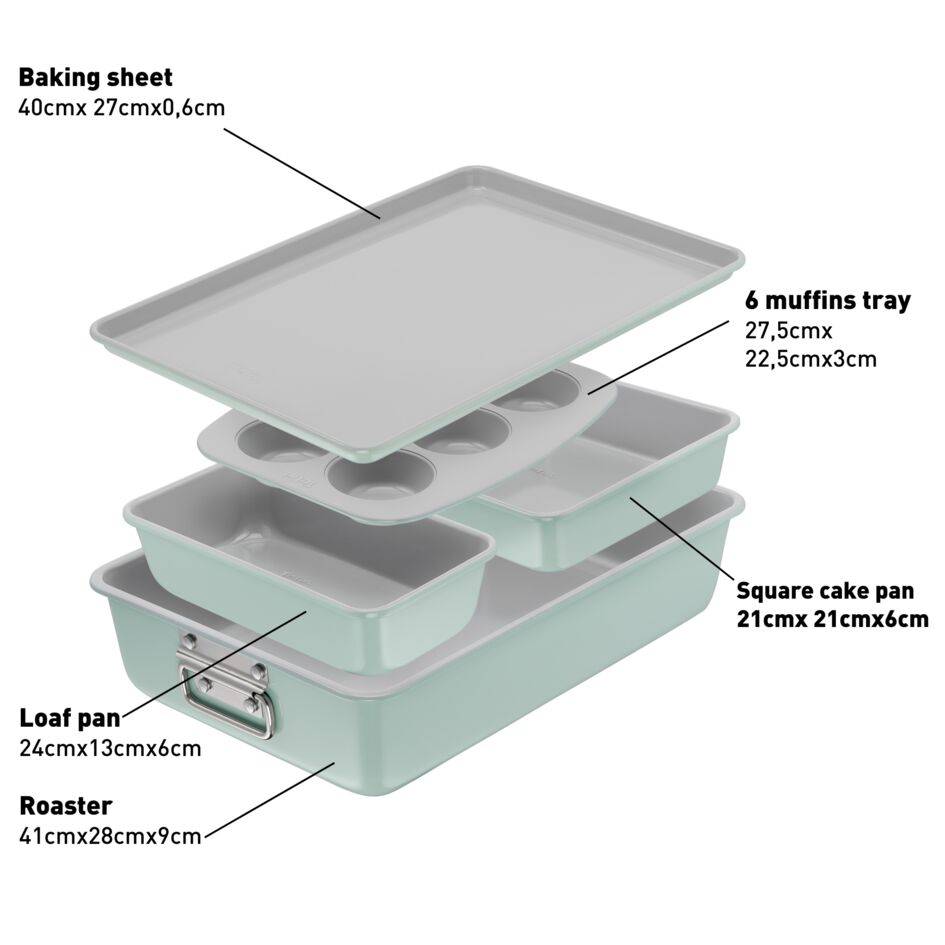 Baking sheet
40cmx 27cmx0,6cm

6 muffins tray
27,5cmx
22,5cmx3cm

Square cake pan
21cmx 21cmx6cm

Loaf pan
24cmx13cmx6cm

Roaster
41cmx28cmx9cm